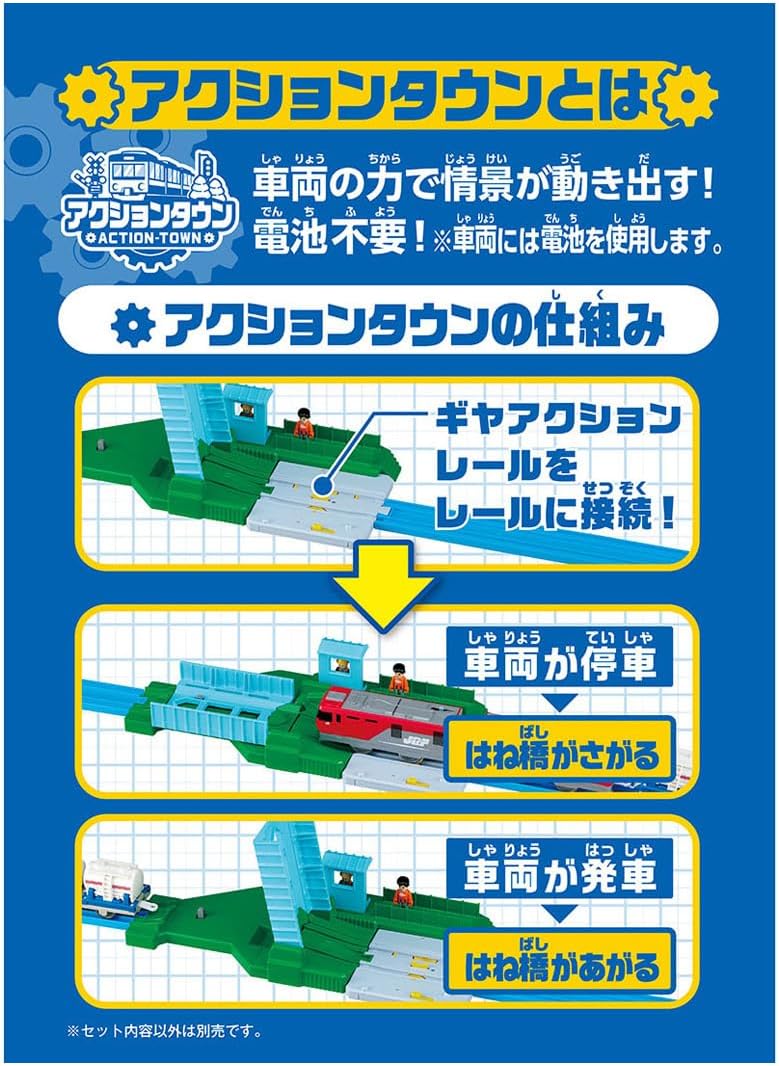 アクションタウンとは

アクションタウン
ACTION-TOWN

車両の力で情景が動き出す！
電池不要！※車両には電池を使用します。

アクションタウンの仕組み

ギヤアクションレールをレールに接続！

車両が停車
はね橋がさがる

車両が発車
はね橋があがる

※セット内容以外は別売です。